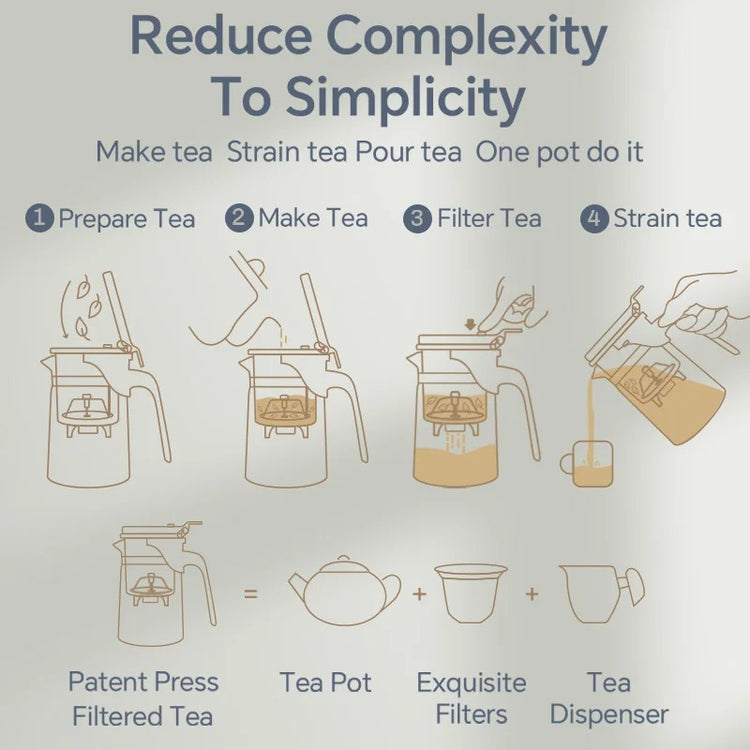 Reduce Complexity To Simplicity

Make tea Strain tea Pour tea One pot do it

1 Prepare Tea 2 Make Tea 3 Filter Tea 4 Strain tea

= + +

Patent Press Filtered Tea

Tea Pot

Exquisite Filters

Tea Dispenser