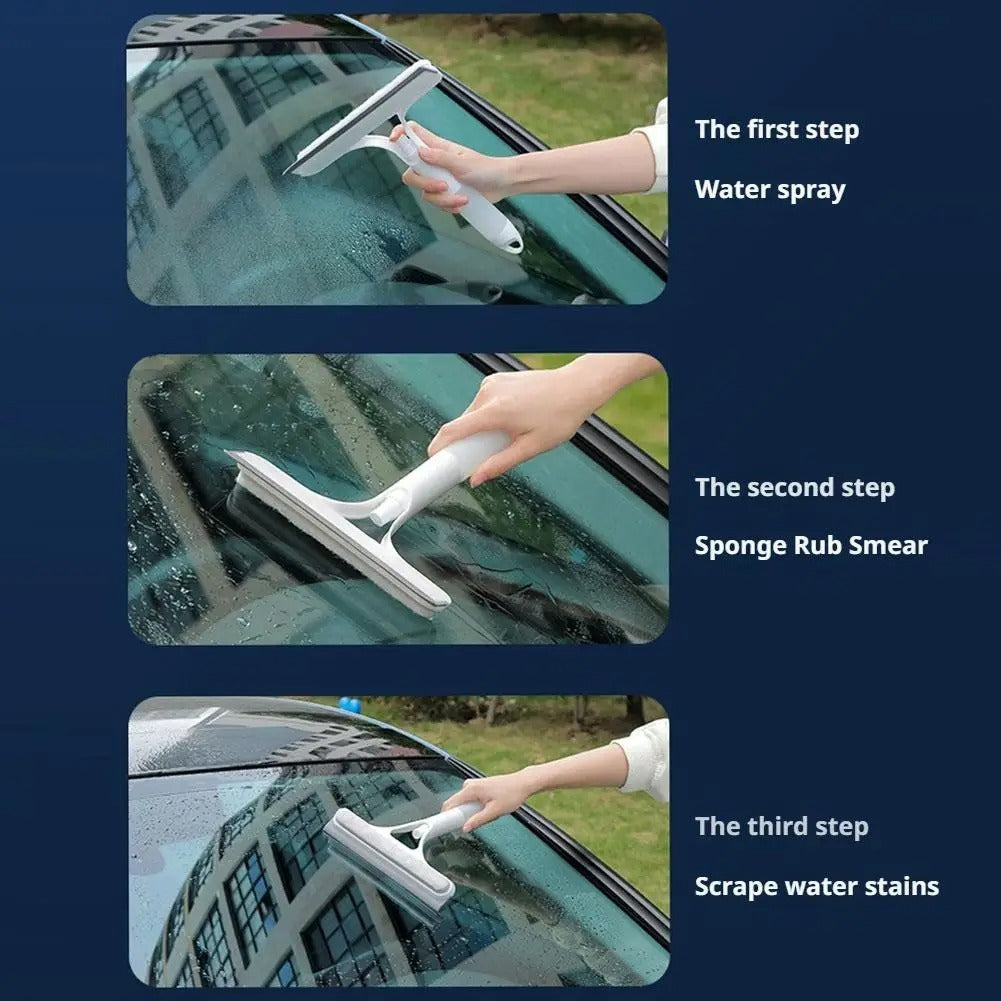 The first step

Water spray

The second step

Sponge Rub Smear

The third step

Scrape water stains